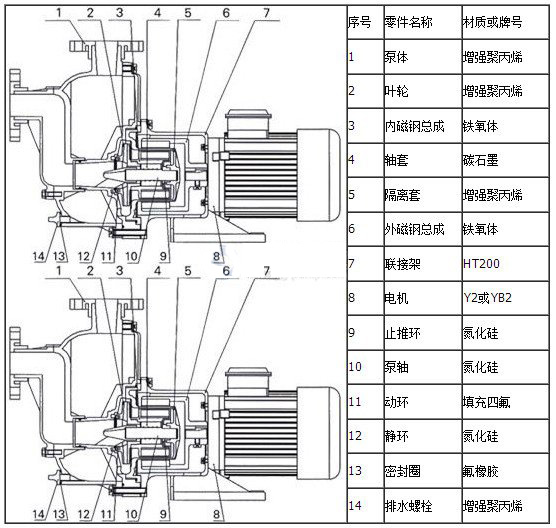 1 2 3 4 5 6 7
14 13 12 11 10 9 8

1 2 3 4 5 6 7
14 13 12 11 10 9 8

| 序号 | 零件名称 | 材质或牌号 |
|---|---|---|
| 1 | 泵体 | 增强聚丙烯 |
| 2 | 叶轮 | 增强聚丙烯 |
| 3 | 内磁钢总成 | 铁氧体 |
| 4 | 轴套 | 碳石墨 |
| 5 | 隔离套 | 增强聚丙烯 |
| 6 | 外磁钢总成 | 铁氧体 |
| 7 | 联接架 | HT200 |
| 8 | 电机 | Y2或YB2 |
| 9 | 止推环 | 氮化硅 |
| 10 | 泵轴 | 氮化硅 |
| 11 | 动环 | 填充四氟 |
| 12 | 静环 | 氮化硅 |
| 13 | 密封圈 | 氟橡胶 |
| 14 | 排水螺栓 | 增强聚丙烯 |